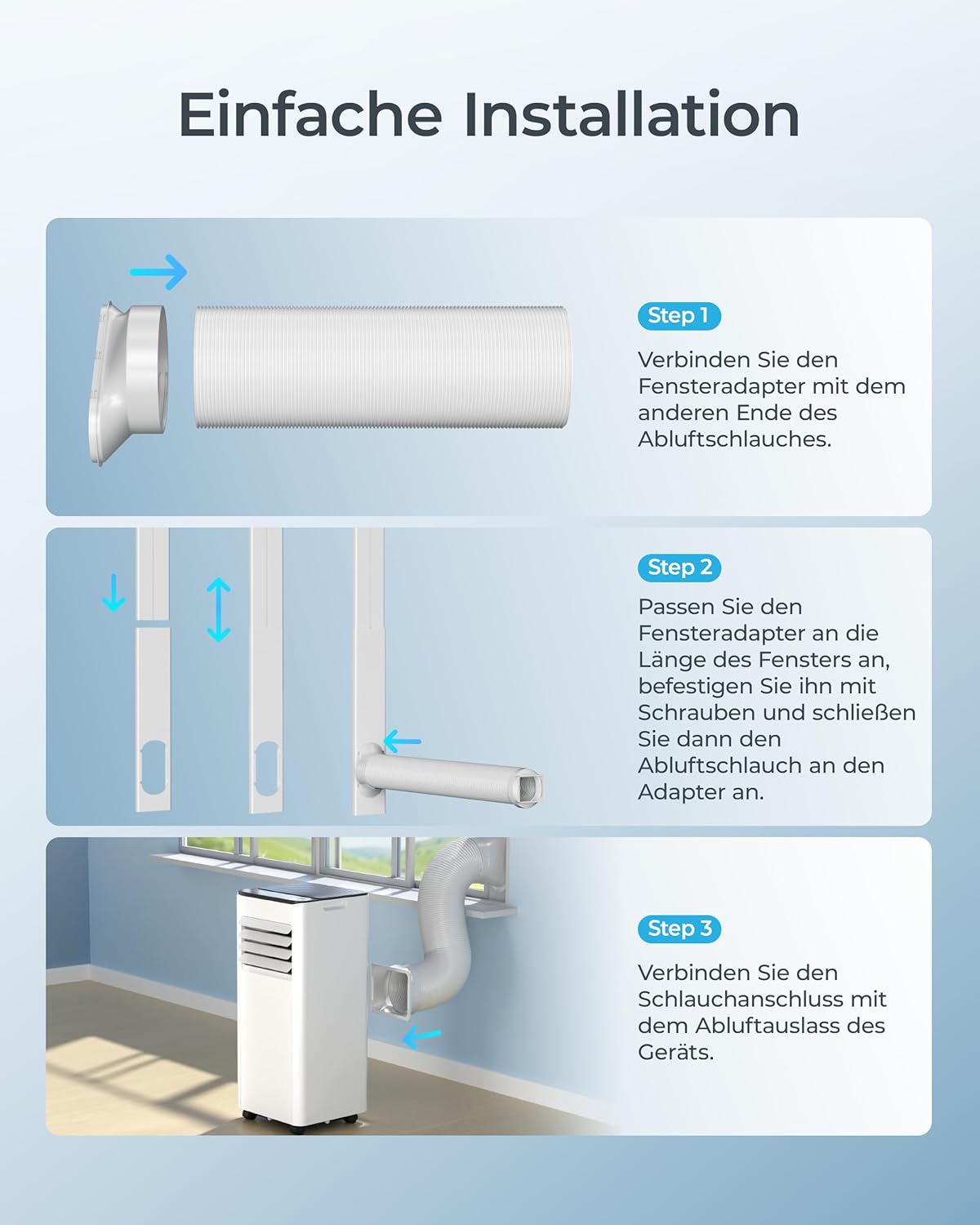 Einfache Installation

Step 1

Verbinden Sie den Fensteradapter mit dem anderen Ende des Abluftschlauches.

Step 2

Passen Sie den Fensteradapter an die Länge des Fensters an, befestigen Sie ihn mit Schrauben und schließen Sie dann den Abluftschlauch an den Adapter an.

Step 3

Verbinden Sie den Schlauchanschluss mit dem Abluftauslass des Geräts.